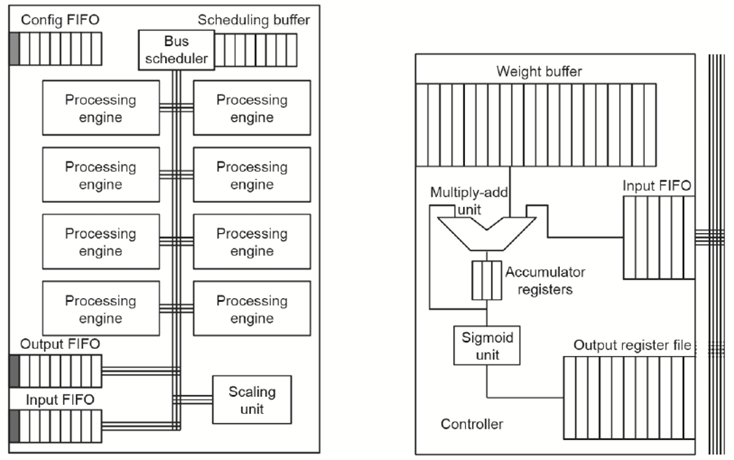 Config FIFO

Scheduling buffer

Bus scheduler

Processing engine

Processing engine

Processing engine

Processing engine

Processing engine

Processing engine

Processing engine

Processing engine

Output FIFO

Input FIFO

Scaling unit

Weight buffer

Multiply-add unit

Input FIFO

Accumulator registers

Sigmoid unit

Output register file

Controller